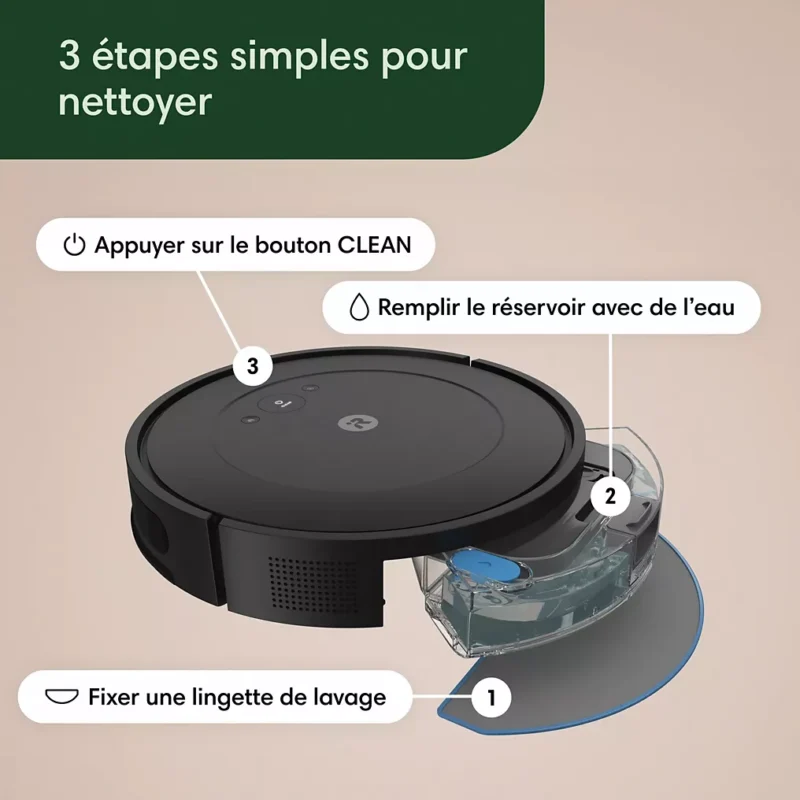 3 étapes simples pour nettoyer

Appuyer sur le bouton CLEAN

Remplir le réservoir avec de l'eau

3

2

Fixer une lingette de lavage

1